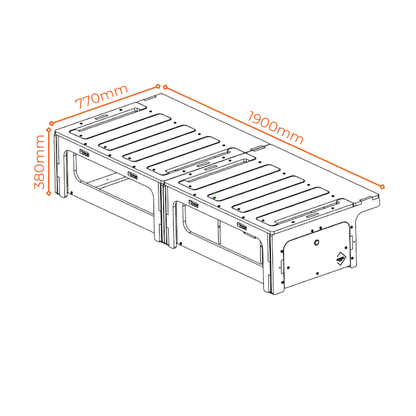 770mm
1900mm
380mm